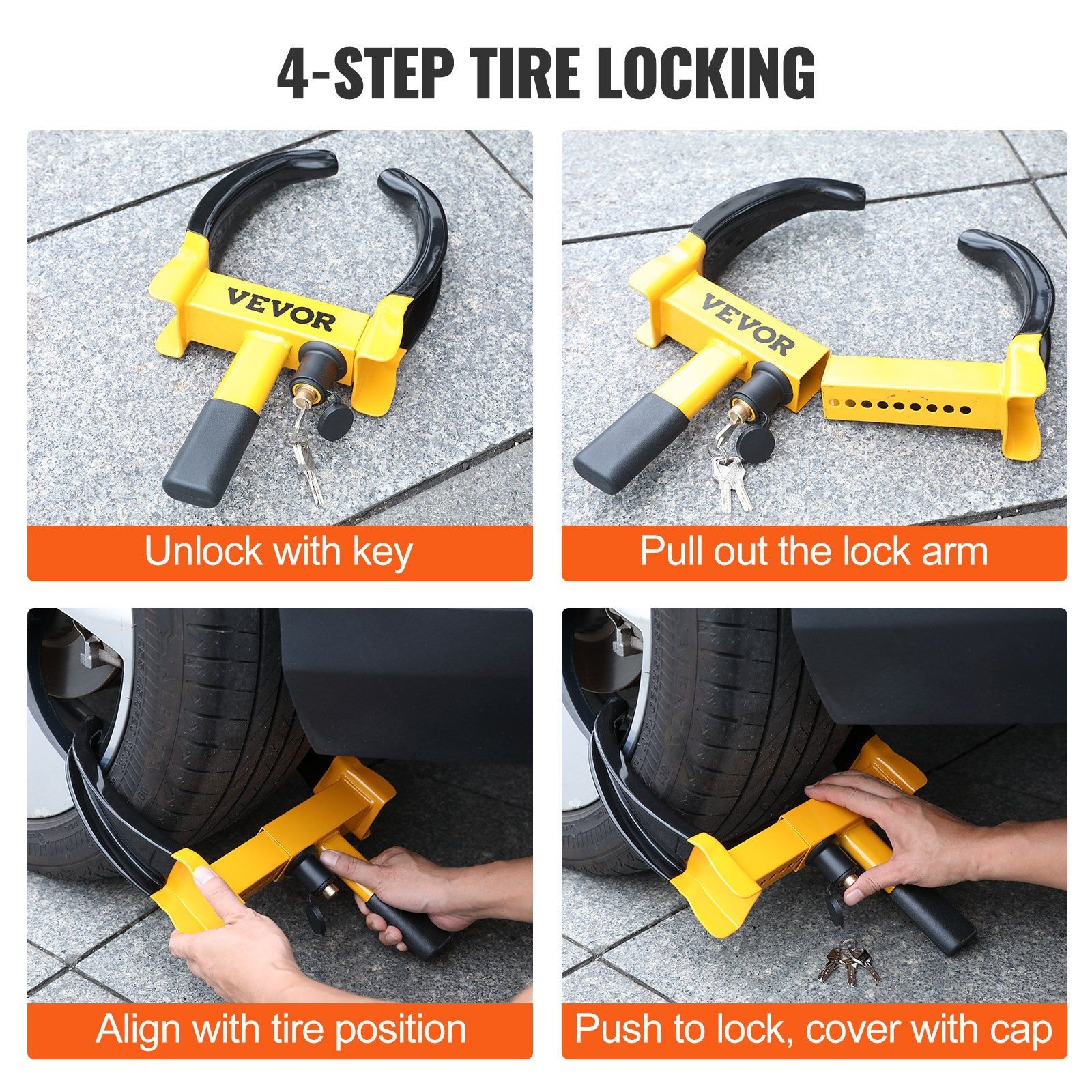 4-STEP TIRE LOCKING

VEVOR

Unlock with key

VEVOR

Pull out the lock arm

Align with tire position

Push to lock, cover with cap