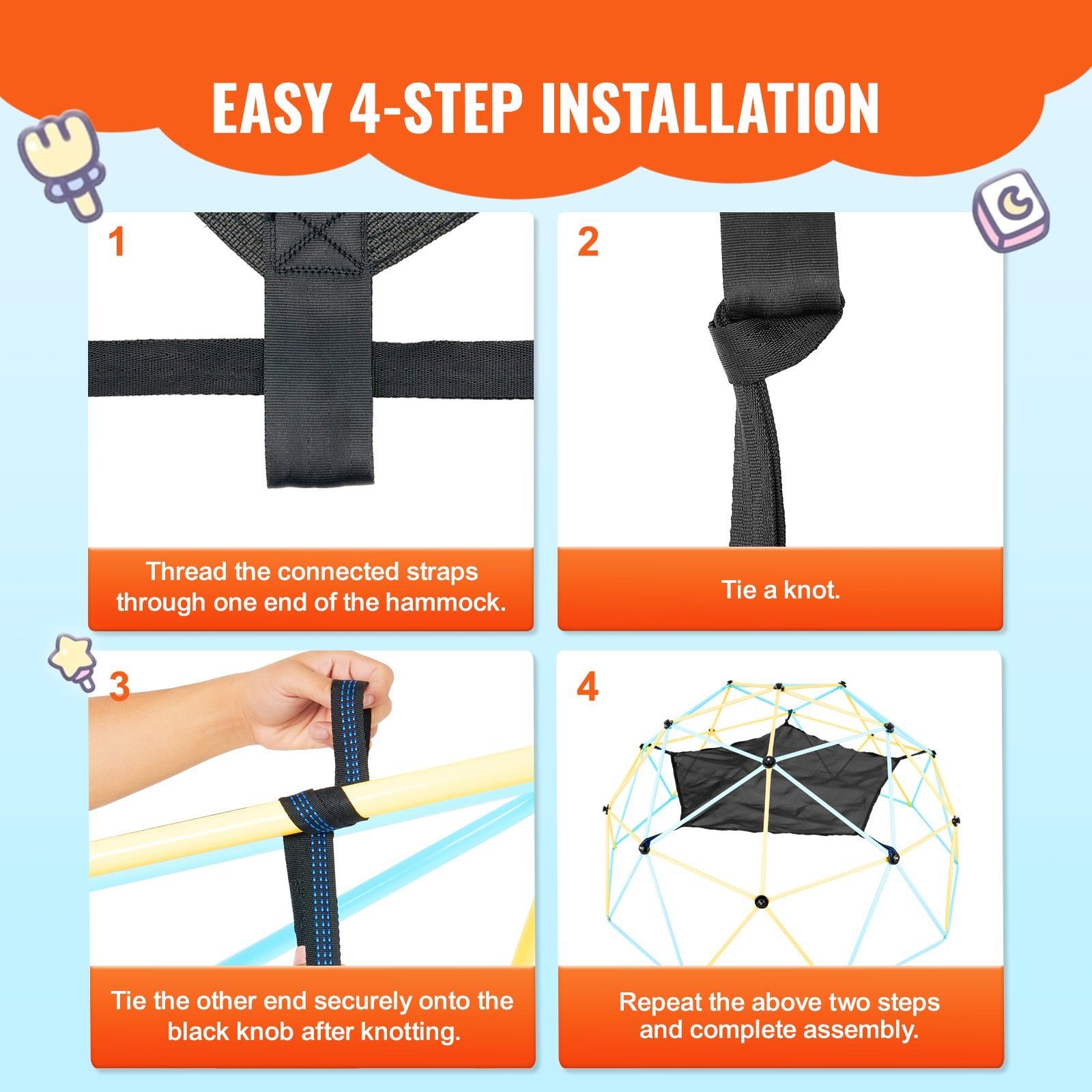 EASY 4-STEP INSTALLATION

1

Thread the connected straps through one end of the hammock.

2

Tie a knot.

3

Tie the other end securely onto the black knob after knotting.

4

Repeat the above two steps and complete assembly.